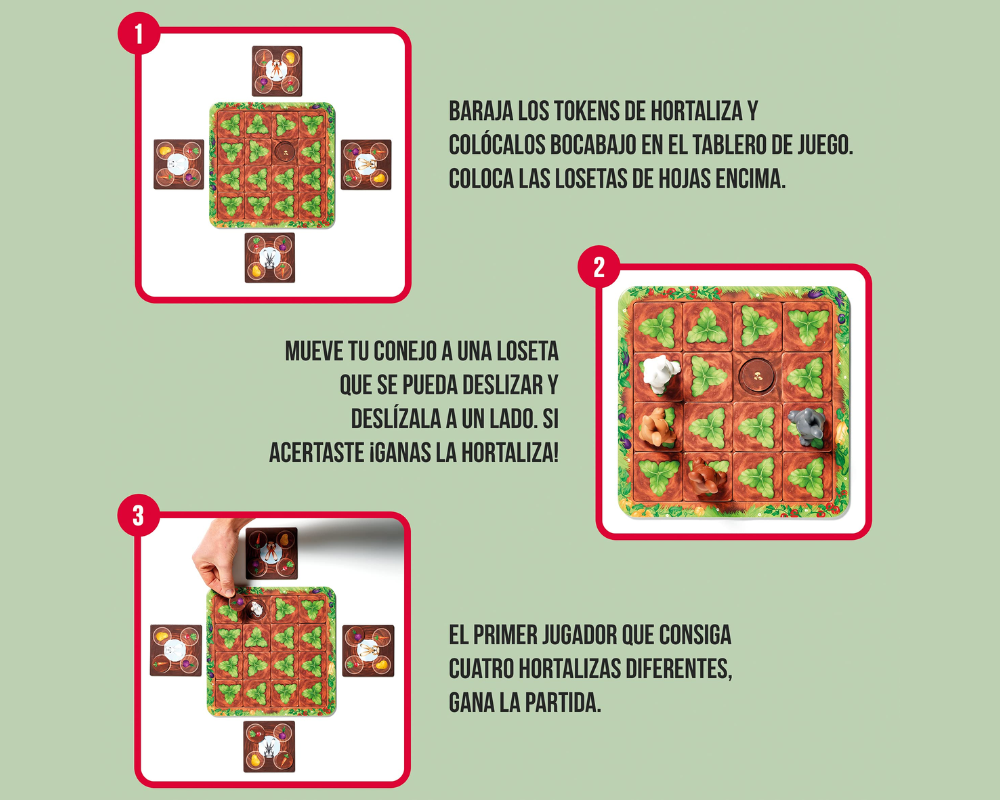 1

BARAJA LOS TOKENS DE HORTALIZA Y COLÓCALOS BOCABAJO EN EL TABLERO DE JUEGO. COLOCA LAS LOSETAS DE HOJAS ENCIMA.

2

MUEVE TU CONEJO A UNA LOSETA QUE SE PUEDA DESLIZAR Y DESLÍZALA A UN LADO. SI ACERTASTE ¡GANAS LA HORTALIZA!

3

EL PRIMER JUGADOR QUE CONSIGA CUATRO HORTALIZAS DIFERENTES, GANA LA PARTIDA.