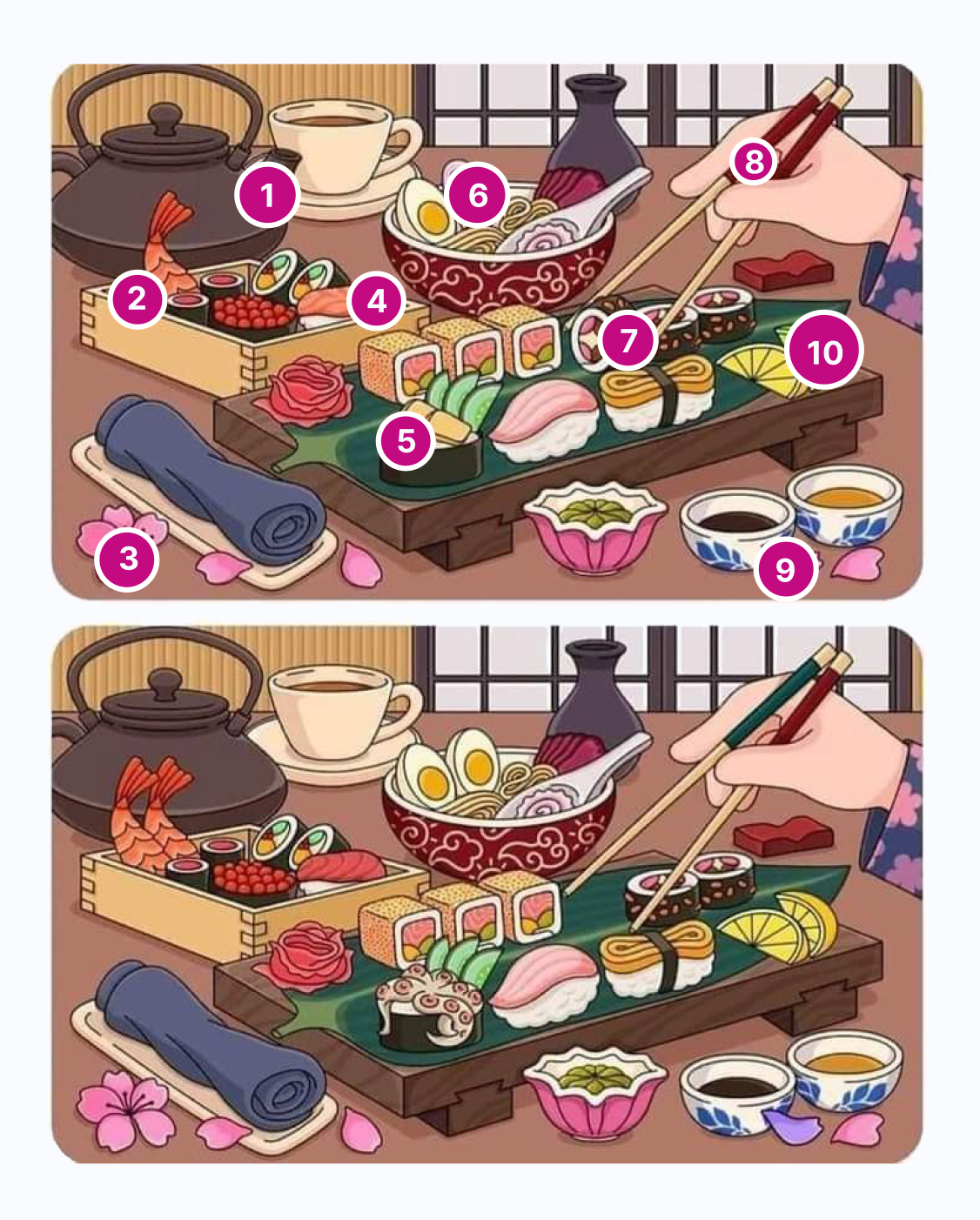 1
6
8
2
4
7
10
5
3
9